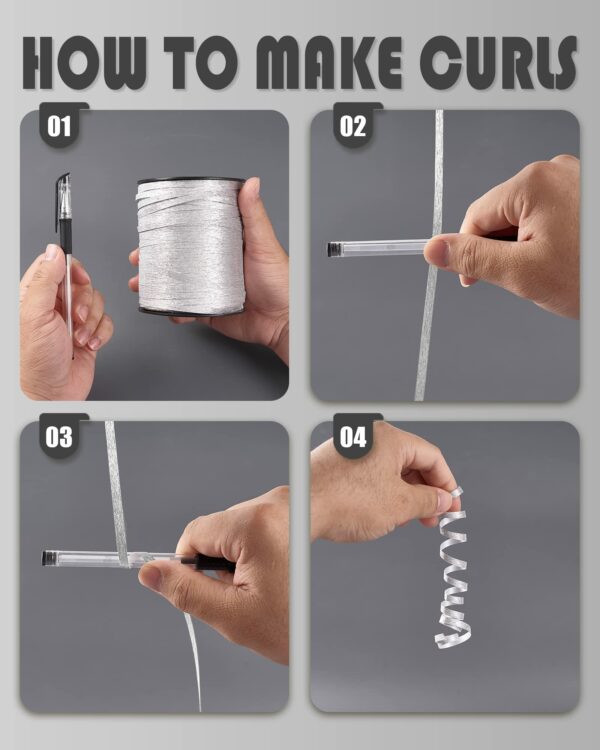 HOW TO MAKE CURLS

01

02

03

04